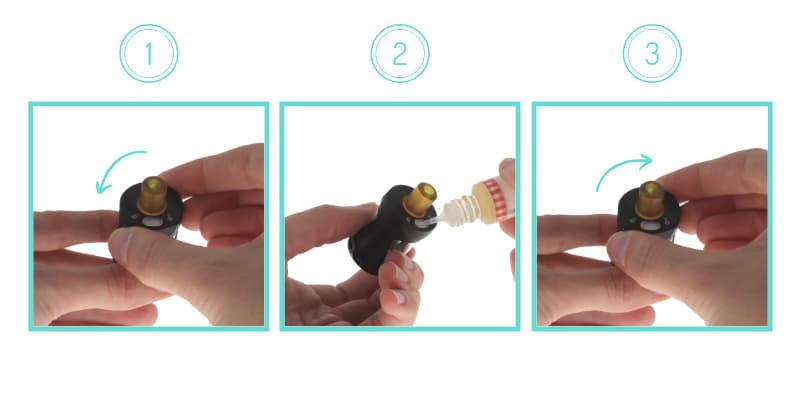 1

2

3