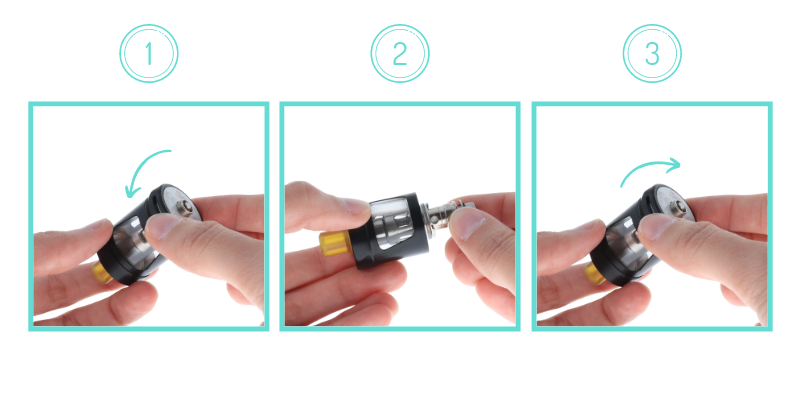 1

2

3