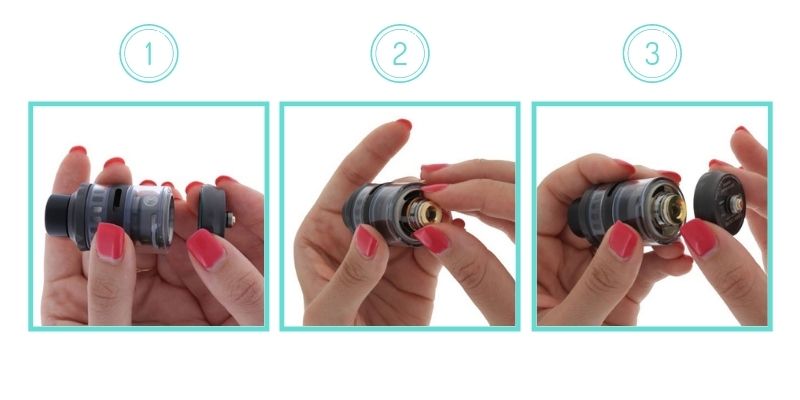 1

2

3