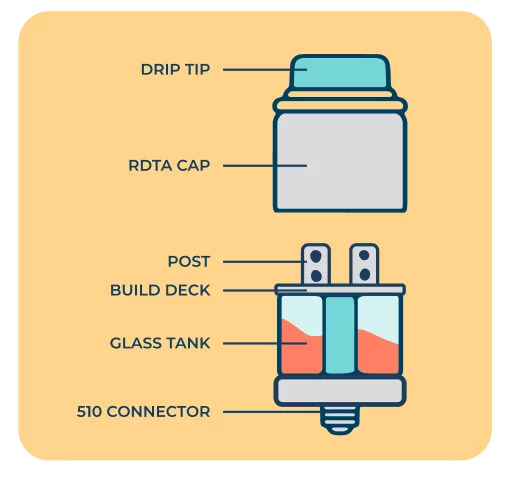 DRIP TIP
RDTA CAP
POST
BUILD DECK
GLASS TANK
510 CONNECTOR