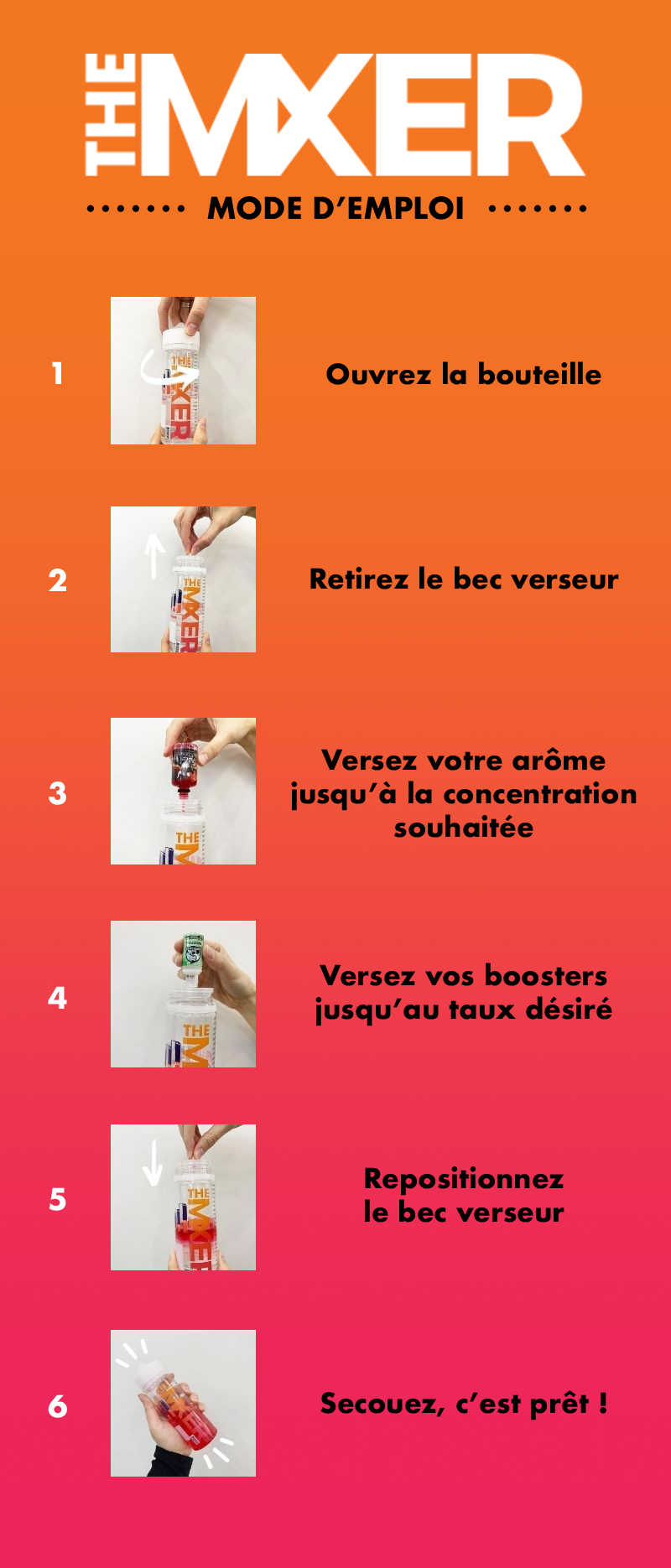 THE MIXER

MODE D'EMPLOI

1 Ouvrez la bouteille

2 Retirez le bec verseur

3 Versez votre arôme jusqu'à la concentration souhaitée

4 Versez vos boosters jusqu'au taux désiré

5 Repositionnez le bec verseur

6 Secouez, c'est prêt !