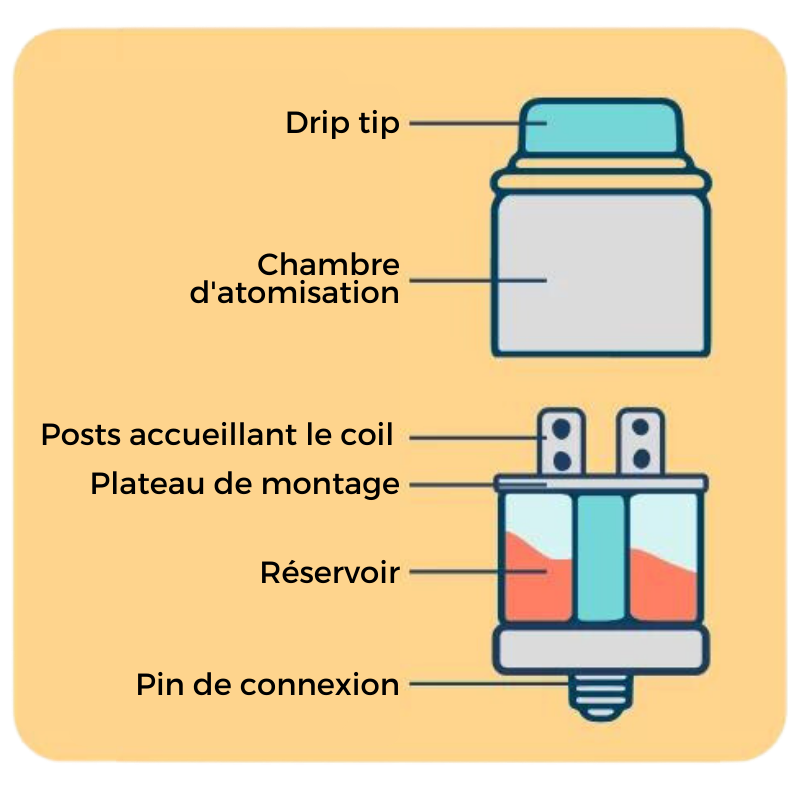 Drip tip

Chambre d'atomisation

Posts accueillant le coil

Plateau de montage

Réservoir

Pin de connexion