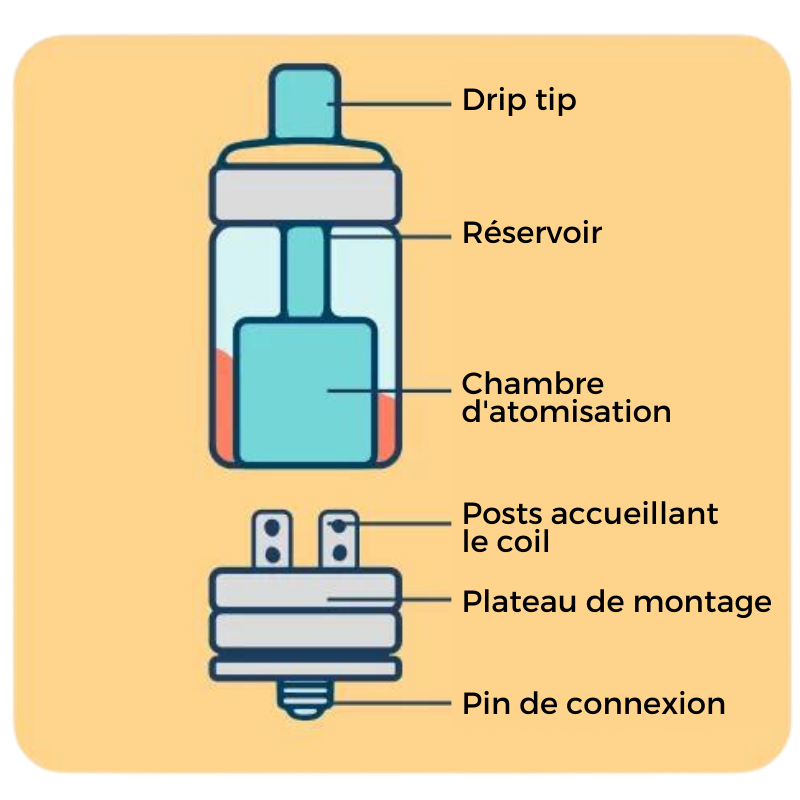 Drip tip

Réservoir

Chambre d'atomisation

Posts accueillant le coil

Plateau de montage

Pin de connexion